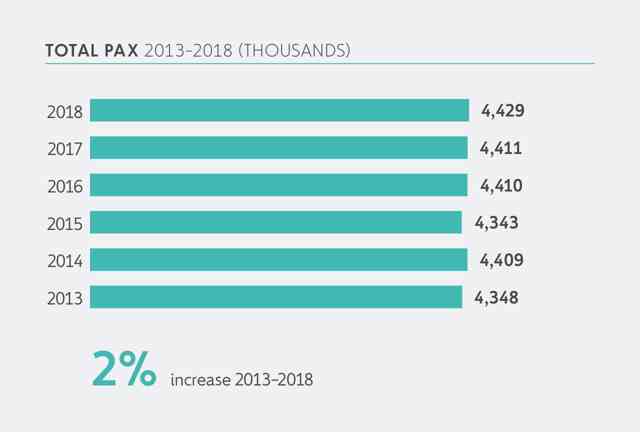 TOTAL PAX 2013–2018 (THOUSANDS)

2018 4,429
2017 4,411
2016 4,410
2015 4,343
2014 4,409
2013 4,348

2% increase 2013–2018