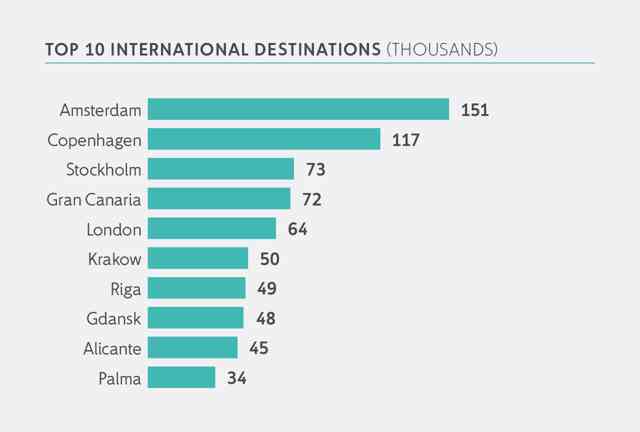 TOP 10 INTERNATIONAL DESTINATIONS (THOUSANDS)

Amsterdam 151
Copenhagen 117
Stockholm 73
Gran Canaria 72
London 64
Krakow 50
Riga 49
Gdansk 48
Alicante 45
Palma 34