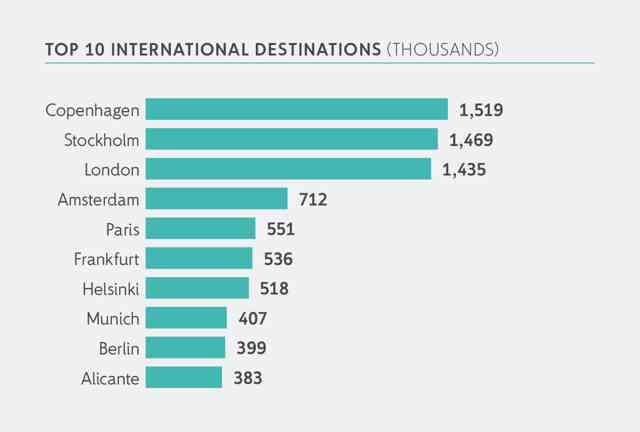 TOP 10 INTERNATIONAL DESTINATIONS (THOUSANDS)

Copenhagen 1,519
Stockholm 1,469
London 1,435
Amsterdam 712
Paris 551
Frankfurt 536
Helsinki 518
Munich 407
Berlin 399
Alicante 383