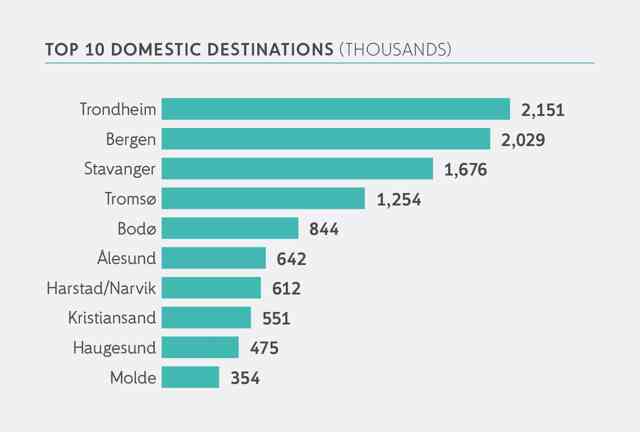 TOP 10 DOMESTIC DESTINATIONS (THOUSANDS)

Trondheim 2,151
Bergen 2,029
Stavanger 1,676
Tromsø 1,254
Bodø 844
Ålesund 642
Harstad/Narvik 612
Kristiansand 551
Haugesund 475
Molde 354