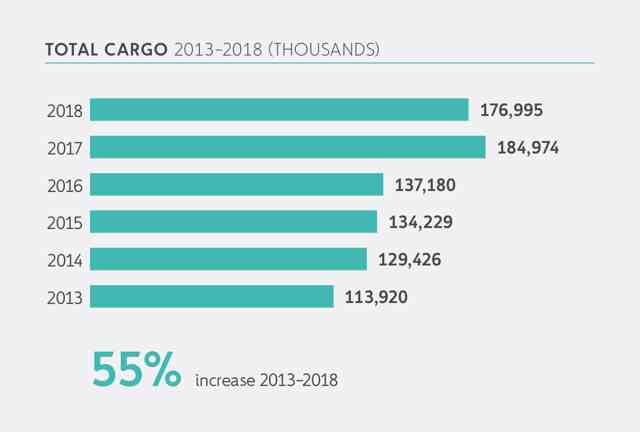 TOTAL CARGO 2013–2018 (THOUSANDS)

2018 176,995
2017 184,974
2016 137,180
2015 134,229
2014 129,426
2013 113,920

55% increase 2013–2018