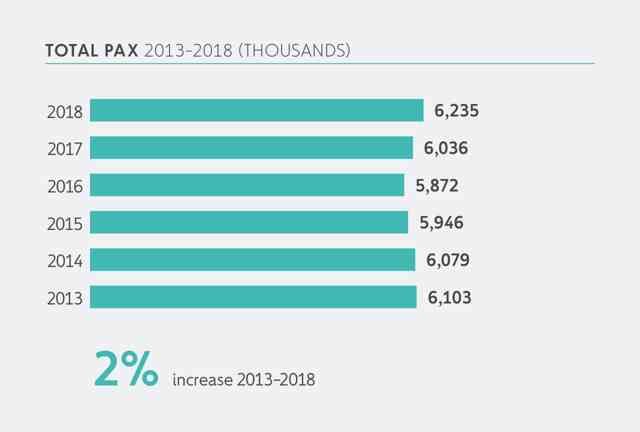 TOTAL PAX 2013–2018 (THOUSANDS)

2018 6,235
2017 6,036
2016 5,872
2015 5,946
2014 6,079
2013 6,103

2% increase 2013–2018