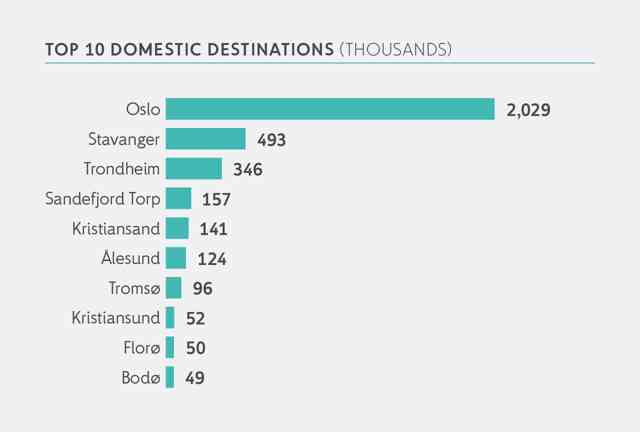 TOP 10 DOMESTIC DESTINATIONS (THOUSANDS)

Oslo 2,029
Stavanger 493
Trondheim 346
Sandefjord Torp 157
Kristiansand 141
Ålesund 124
Tromsø 96
Kristiansund 52
Florø 50
Bodø 49